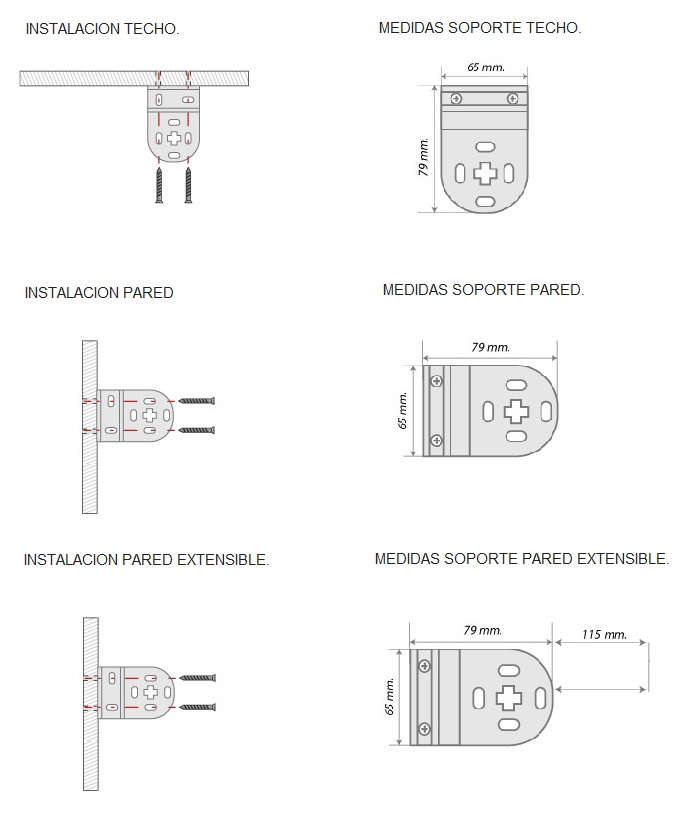 INSTALACION TECHO.

MEDIDAS SOPORTE TECHO.

65 mm.

79 mm.

INSTALACION PARED

MEDIDAS SOPORTE PARED.

79 mm.

65 mm.

INSTALACION PARED EXTENSIBLE.

MEDIDAS SOPORTE PARED EXTENSIBLE.

79 mm.

115 mm.

65 mm.